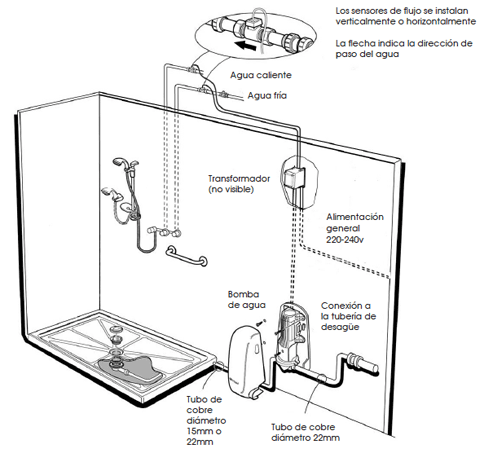 Los sensores de flujo se instalan verticalmente o horizontalmente

La flecha indica la dirección de paso del agua

Agua caliente

Agua fría

Transformador
(no visible)

Alimentación general
220-240v

Bomba de agua

Conexión a la tubería de desagüe

Tubo de cobre diámetro 15mm o 22mm

Tubo de cobre diámetro 22mm